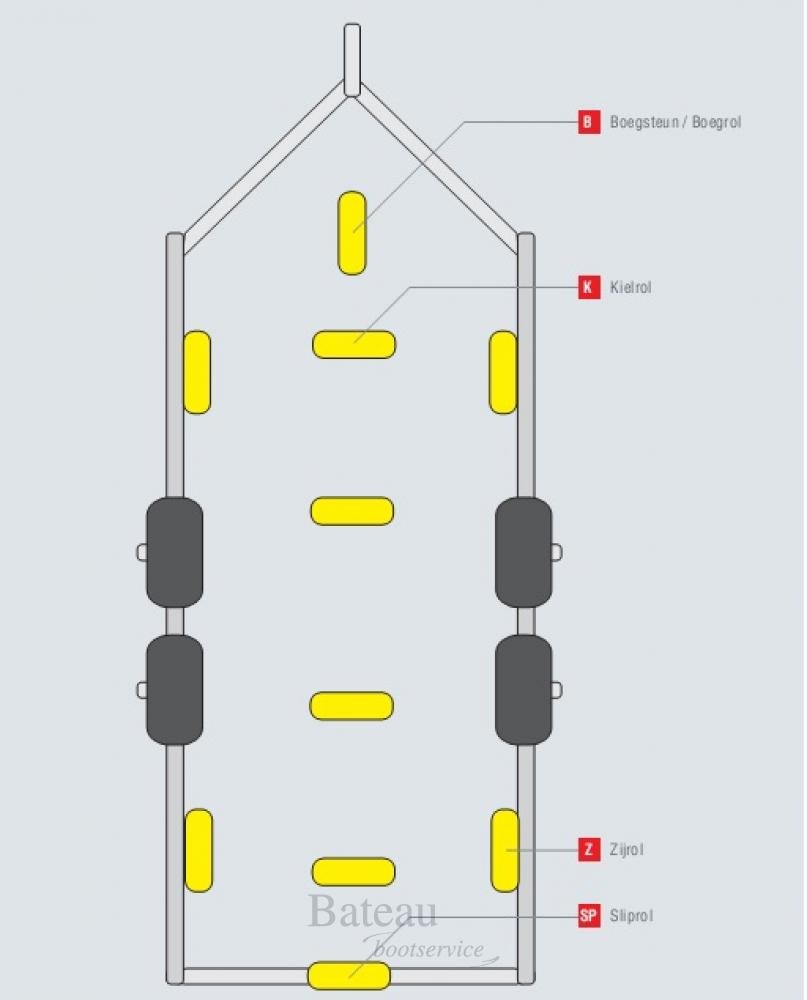 B Boegsteun / Boegrol

K Kielrol

Z Zijrol

SP Sliprol

Bateau
bootservice